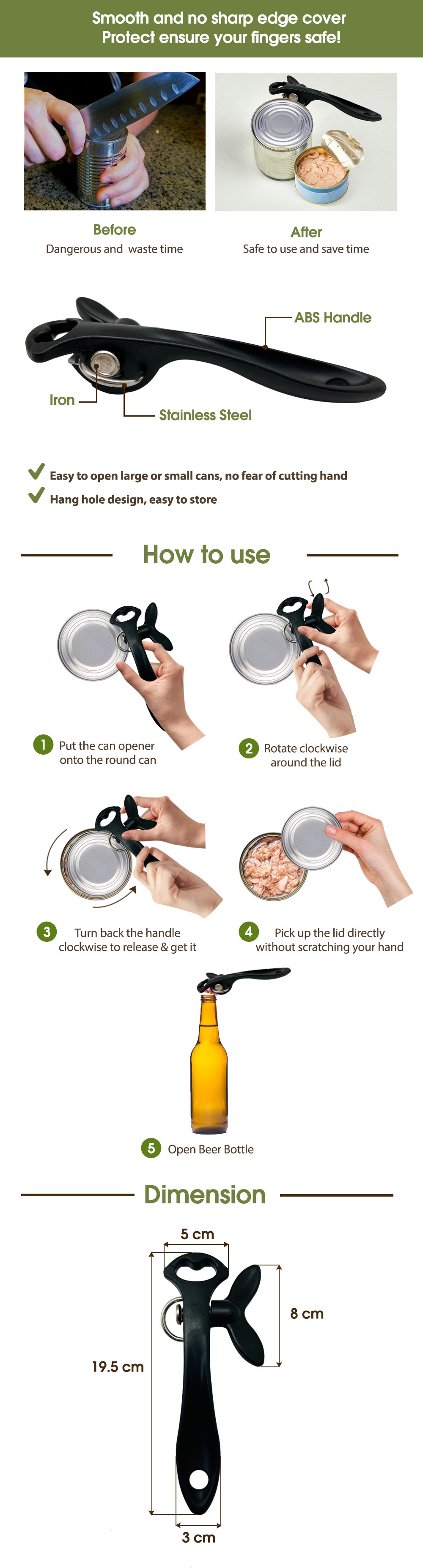 Smooth and no sharp edge cover
Protect ensure your fingers safe!

Before
Dangerous and waste time

After
Safe to use and save time

ABS Handle

Iron

Stainless Steel

Easy to open large or small cans, no fear of cutting hand

Hang hole design, easy to store

How to use

1 Put the can opener onto the round can

2 Rotate clockwise around the lid

3 Turn back the handle clockwise to release & get it

4 Pick up the lid directly without scratching your hand

5 Open Beer Bottle

Dimension

5 cm

8 cm

19.5 cm

3 cm